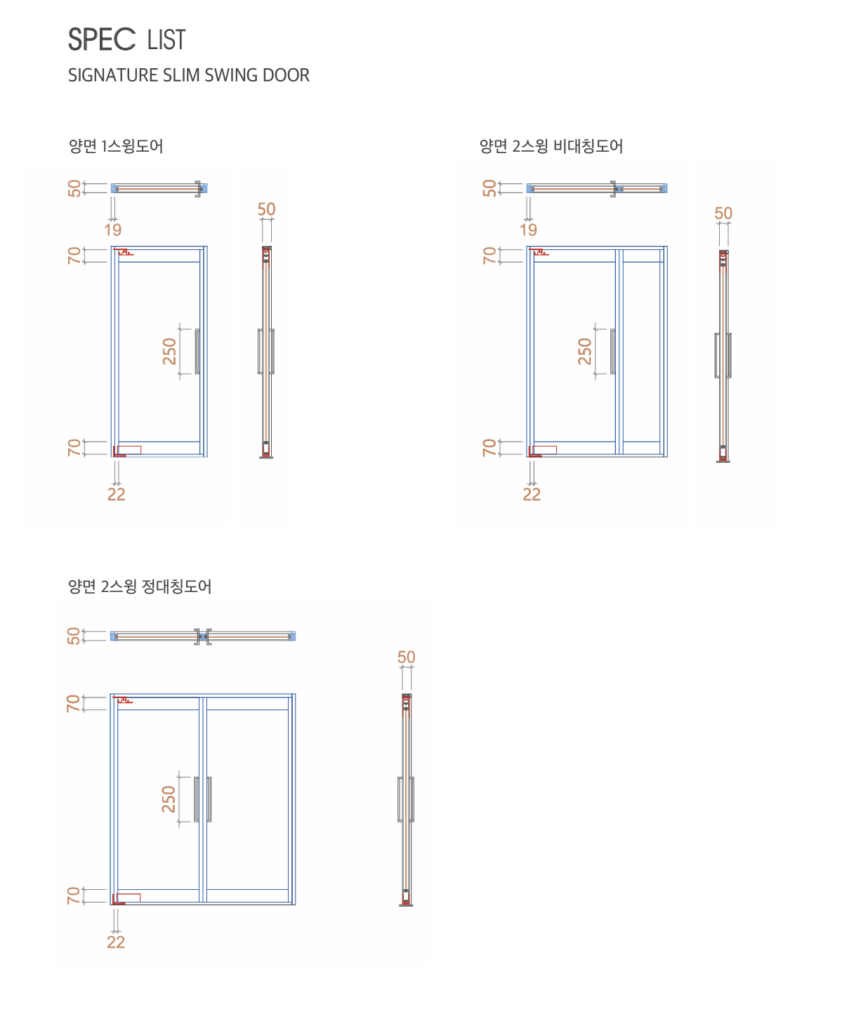 SPEC LIST
SIGNATURE SLIM SWING DOOR

양면 1스윙도어

50
19
50
70
250
70
22

양면 2스윙 비대칭도어

50
19
50
70
250
70
22

양면 2스윙 정대칭도어

50
50
70
250
70
22