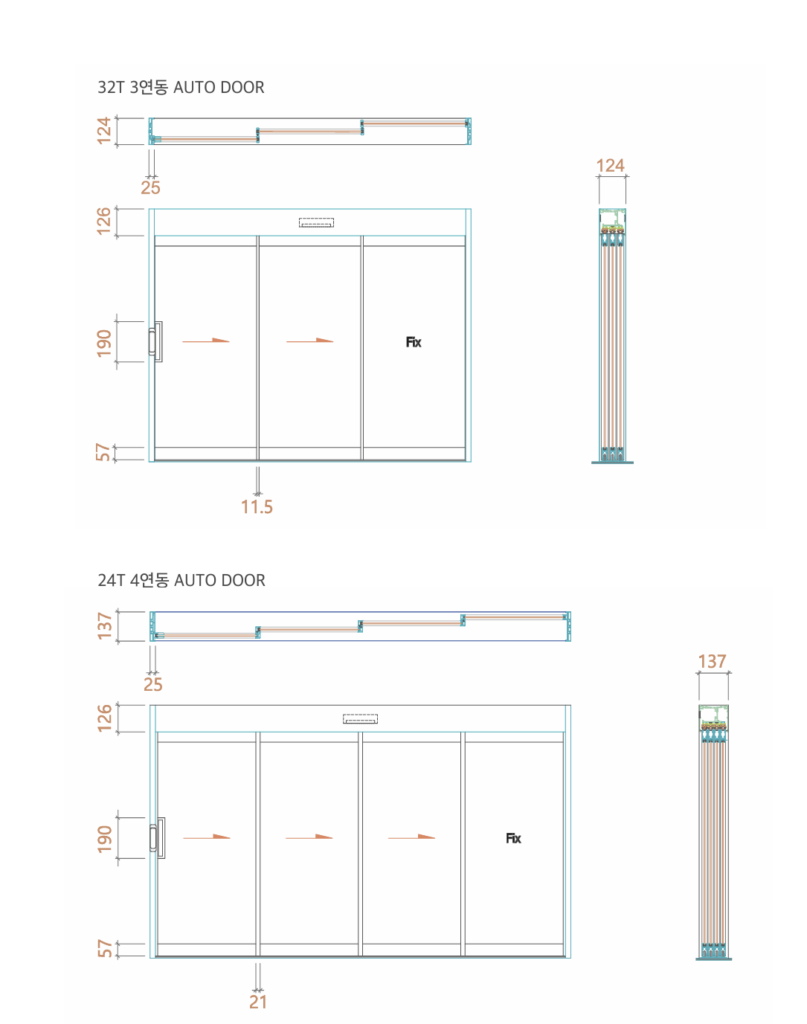 32T 3연동 AUTO DOOR

124

25

124

126

190

Fix

57

11.5

24T 4연동 AUTO DOOR

137

25

137

126

190

Fix

57

21