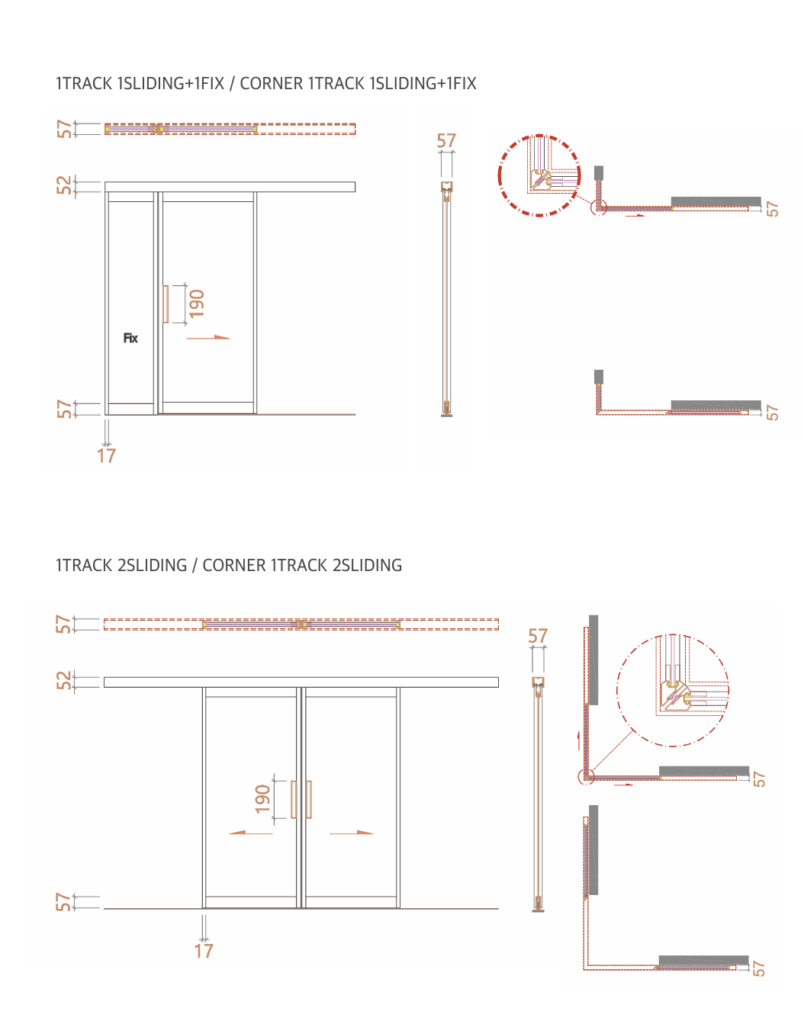 1TRACK 1SLIDING+1FIX / CORNER 1TRACK 1SLIDING+1FIX

57

52

190

Fix

57

17

57

57

57

1TRACK 2SLIDING / CORNER 1TRACK 2SLIDING

57

52

190

57

17

57

57

57